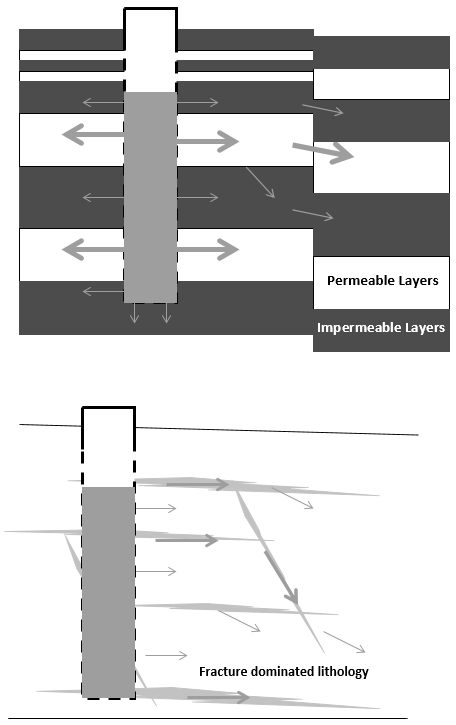 Permeable Layers

Impermeable Layers

Fracture dominated lithology