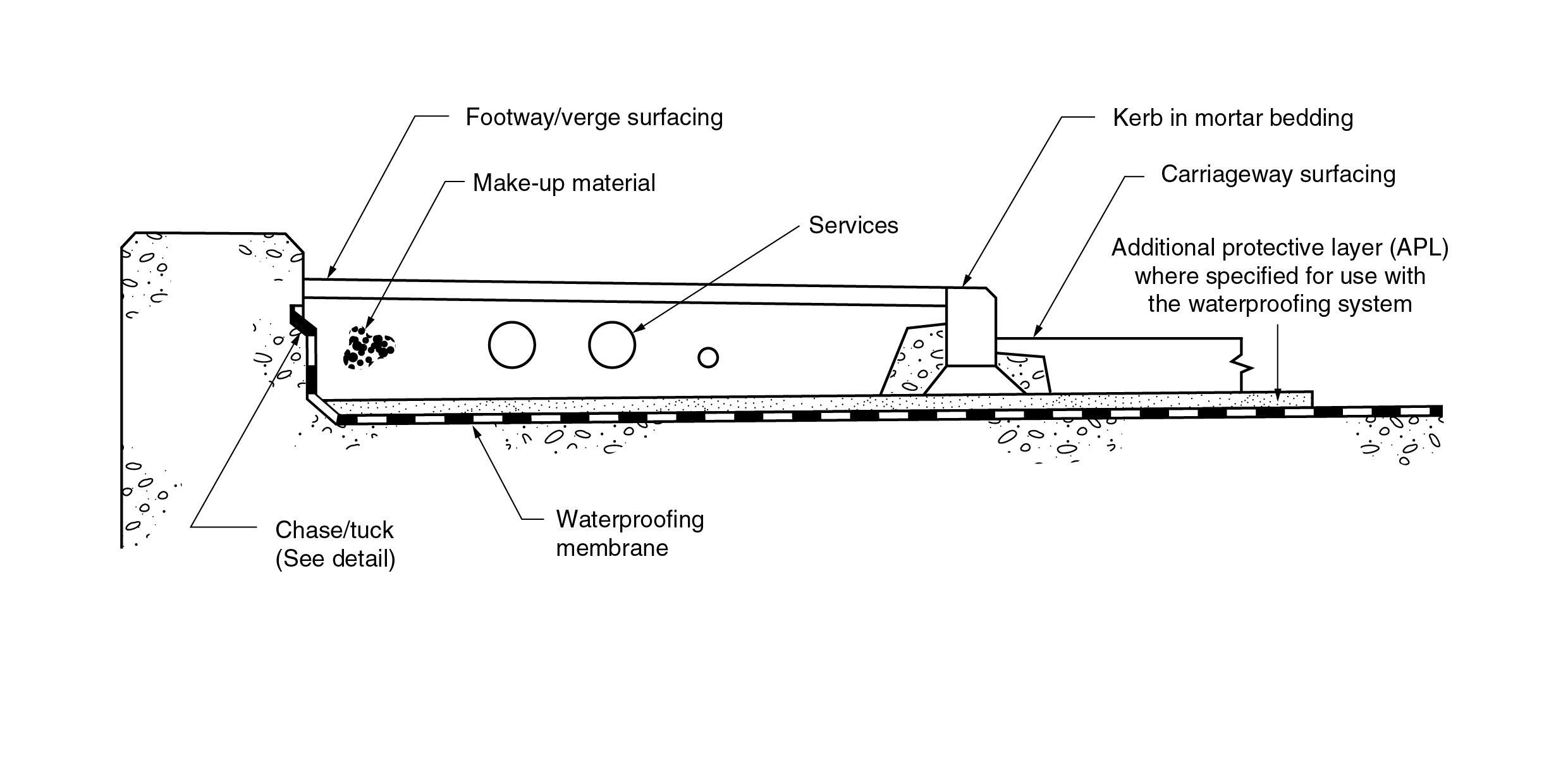 Footway/verge surfacing

Kerb in mortar bedding

Make-up material

Carriageway surfacing

Services

Additional protective layer (APL) where specified for use with the waterproofing system

Chase/tuck (See detail)

Waterproofing membrane