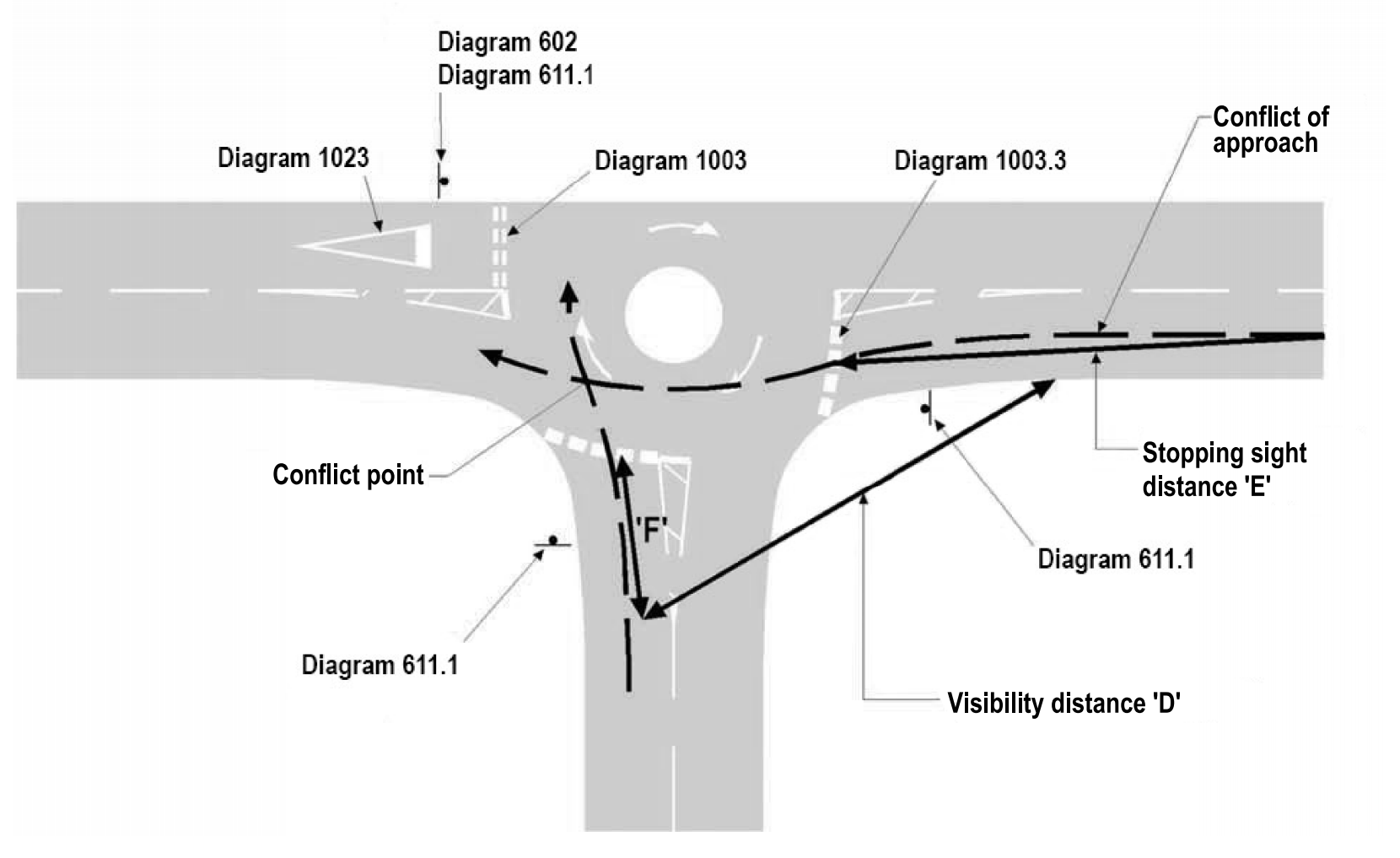 Diagram 602
Diagram 611.1

Diagram 1023

Diagram 1003

Diagram 1003.3

Conflict of approach

Conflict point

Stopping sight distance 'E'

'F'

Diagram 611.1

Diagram 611.1

Visibility distance 'D'