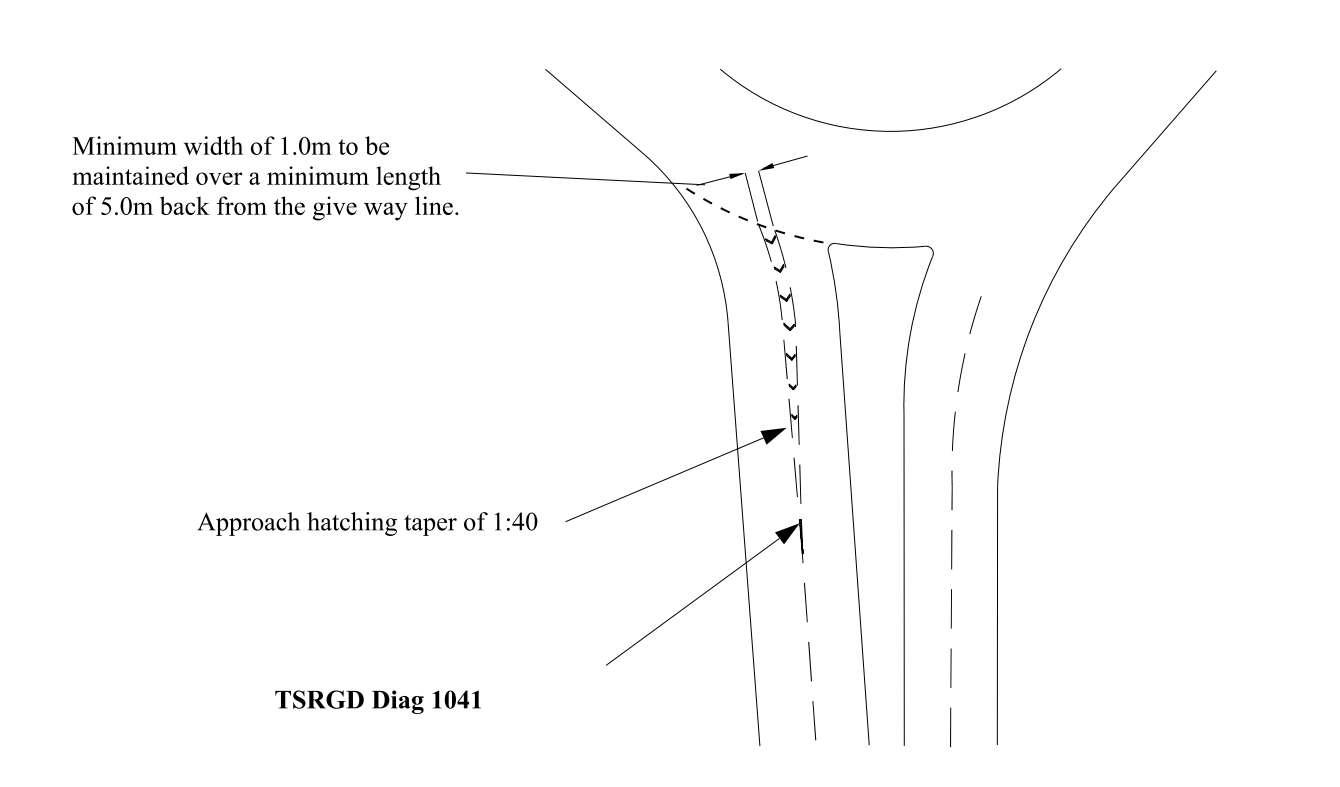 Minimum width of 1.0m to be maintained over a minimum length of 5.0m back from the give way line.

Approach hatching taper of 1:40

TSRGD Diag 1041