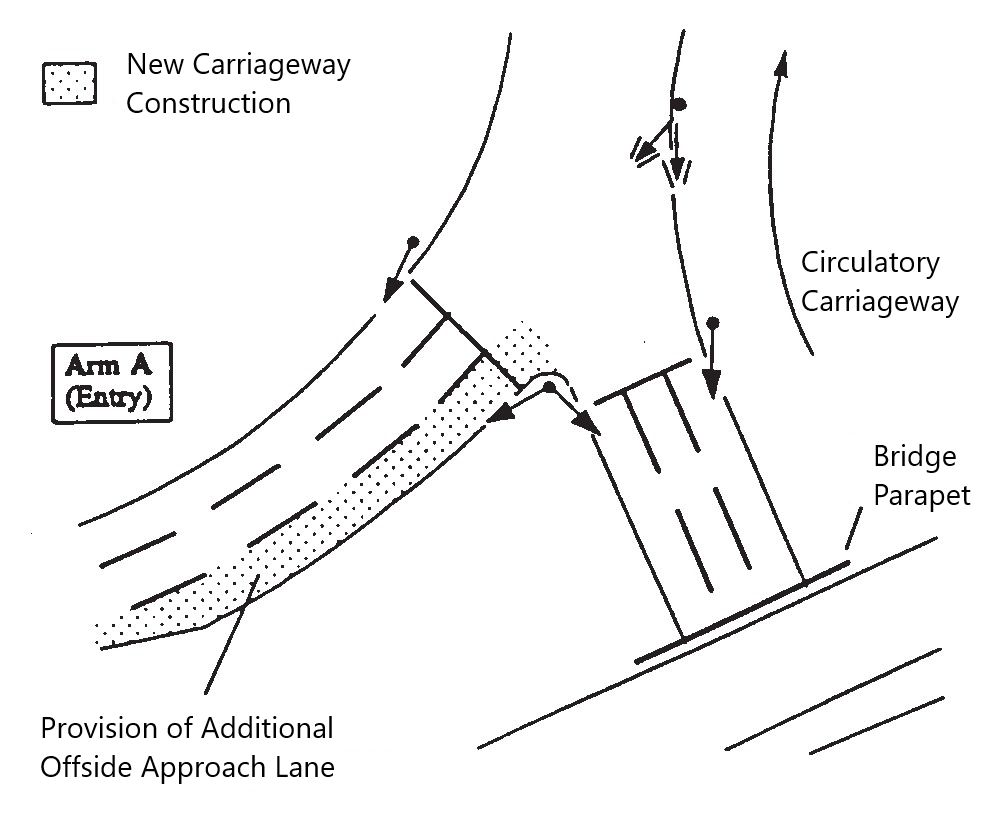 New Carriageway Construction

Circulatory Carriageway

Arm A (Entry)

Bridge Parapet

Provision of Additional Offside Approach Lane